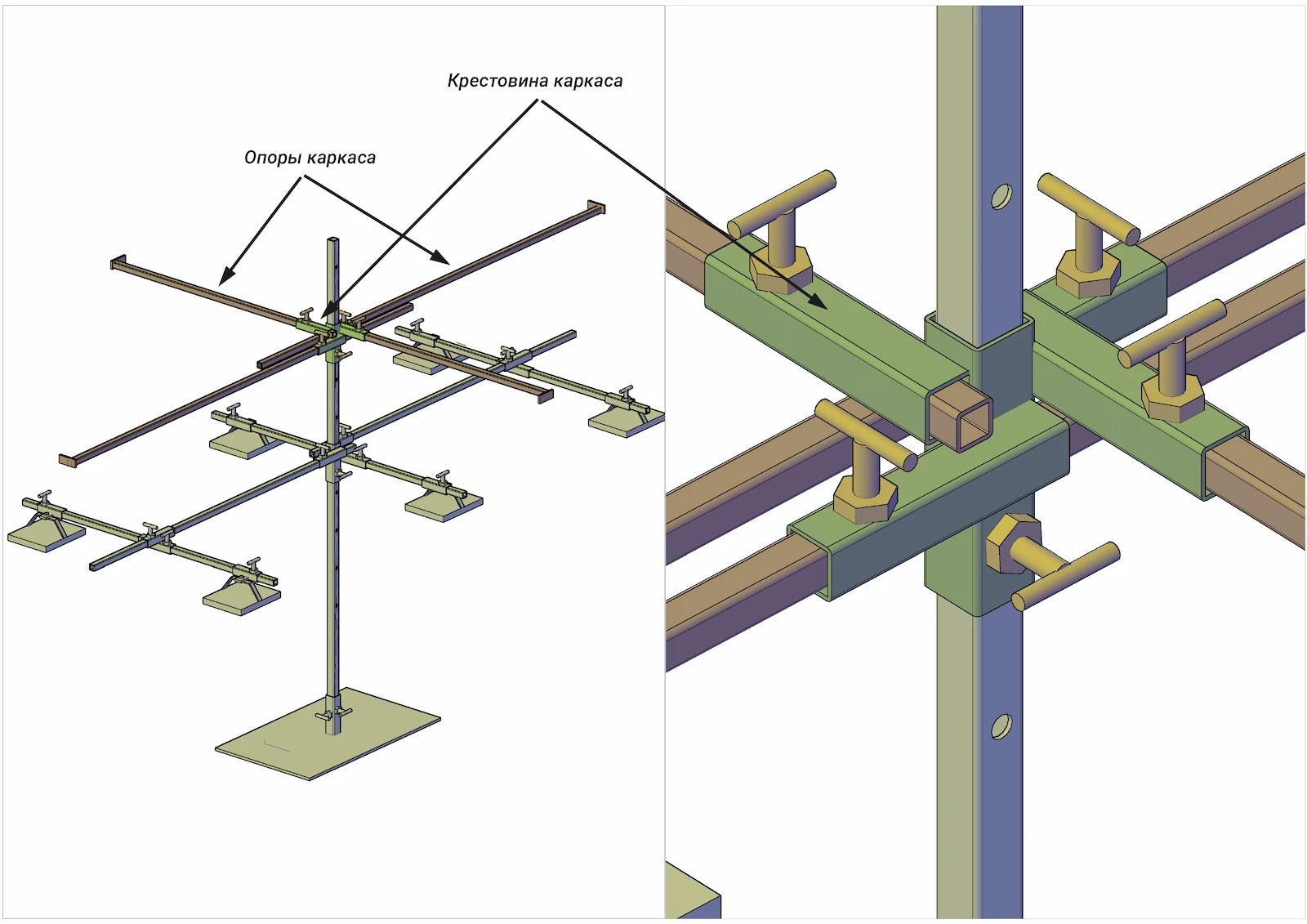 Крестовина каркаса

Опоры каркаса