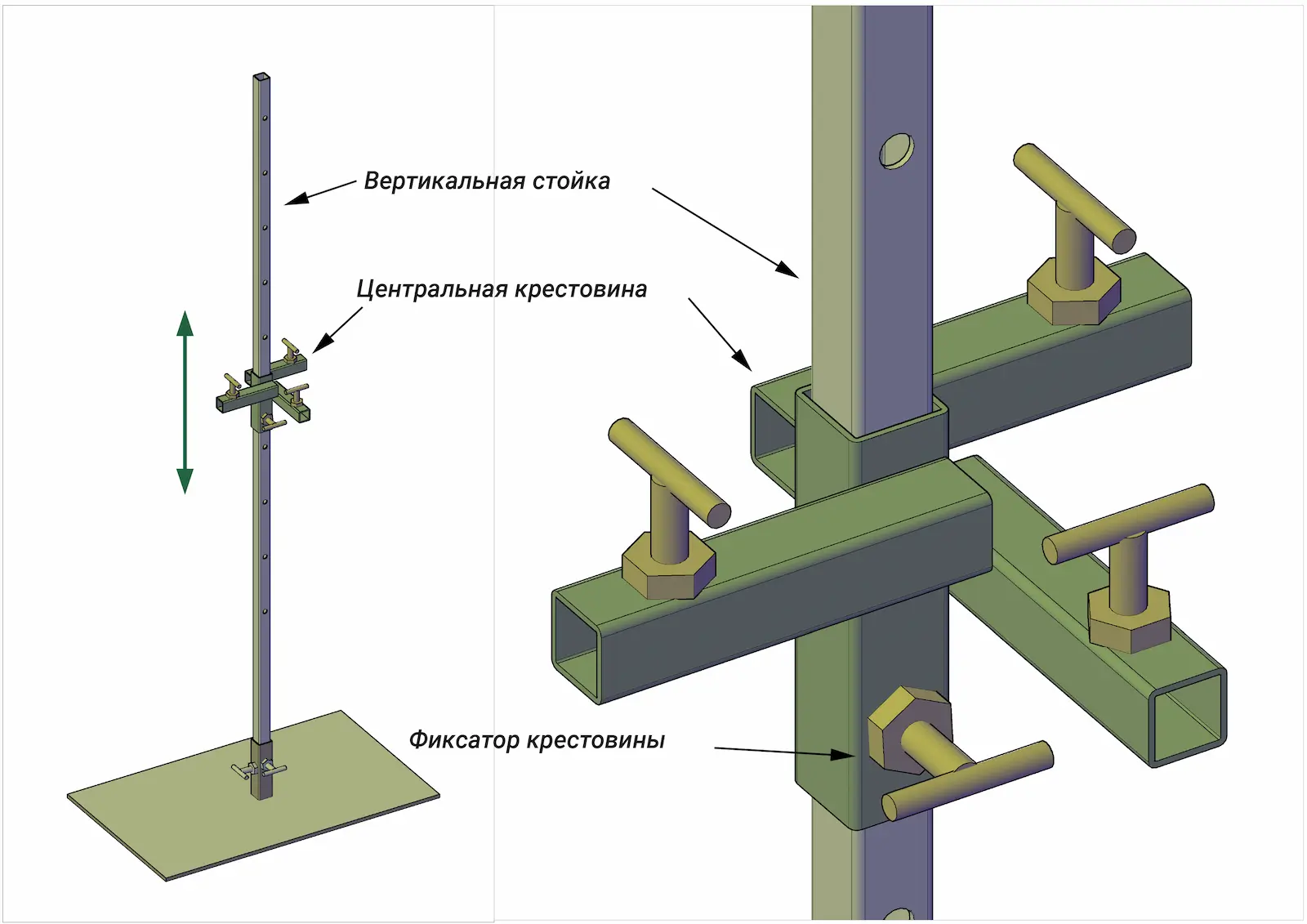 Вертикальная стойка

Центральная крестовина

Фиксатор крестовины