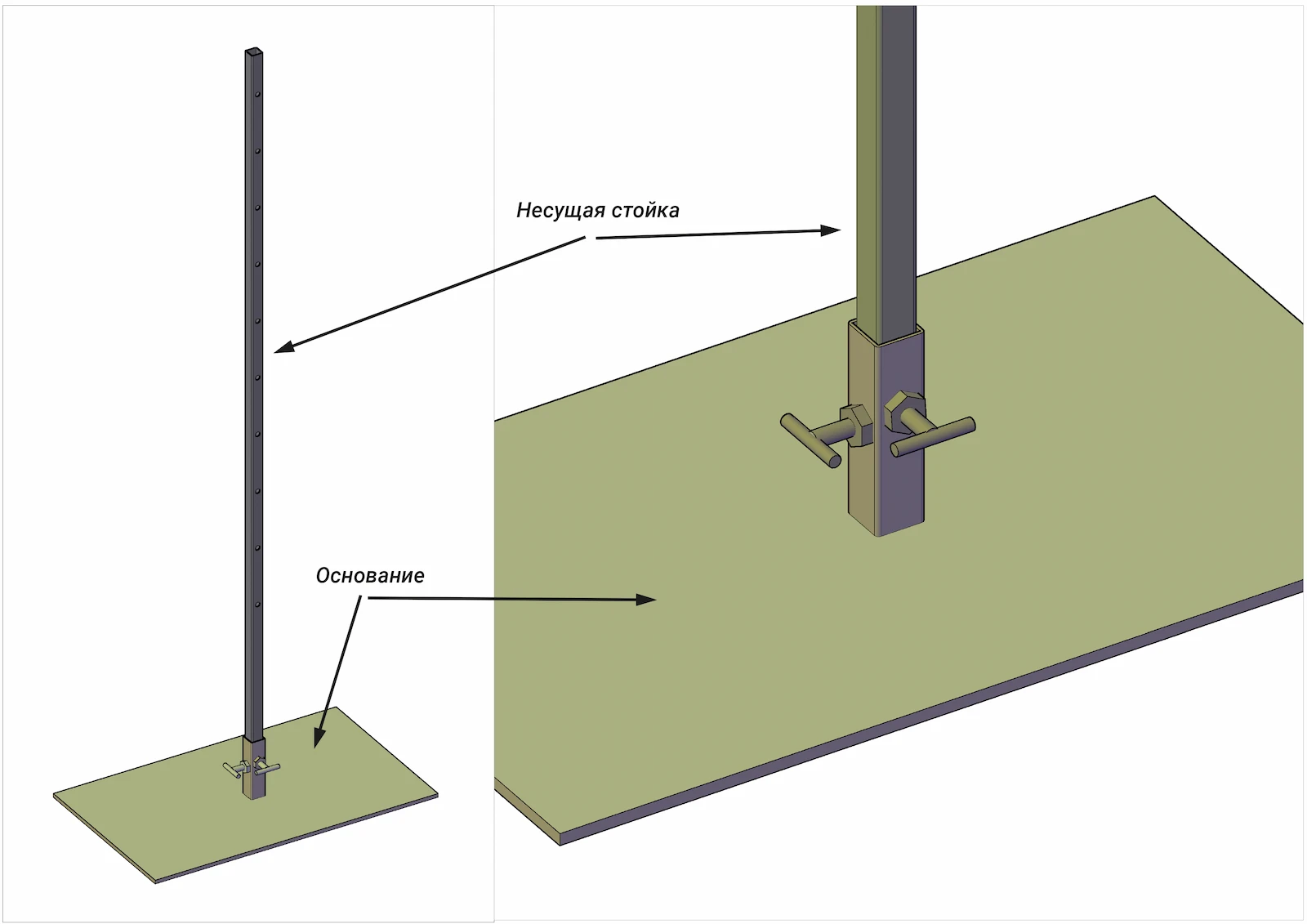 Несущая стойка

Основание