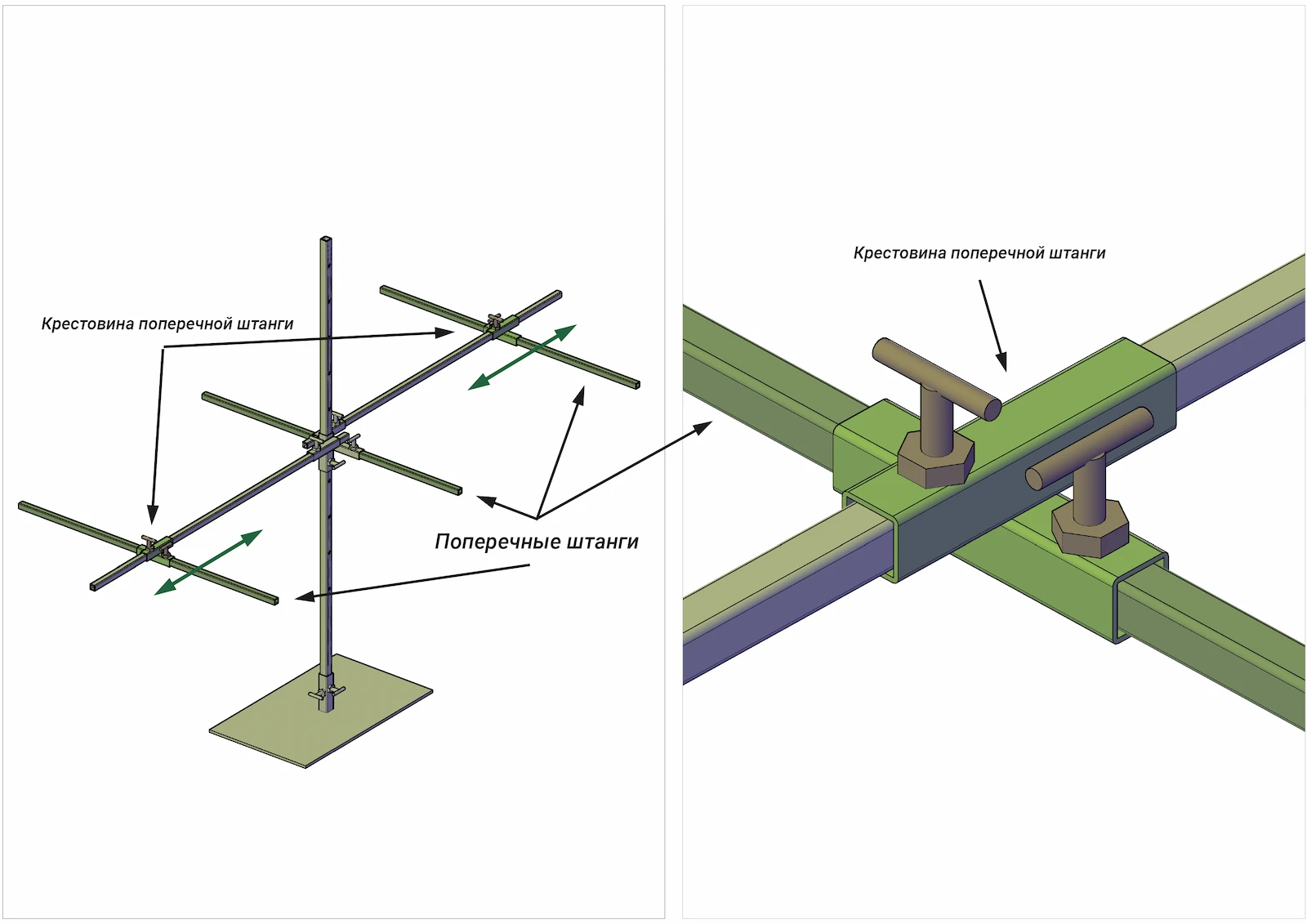 Крестовина поперечной штанги

Поперечные штанги

Крестовина поперечной штанги