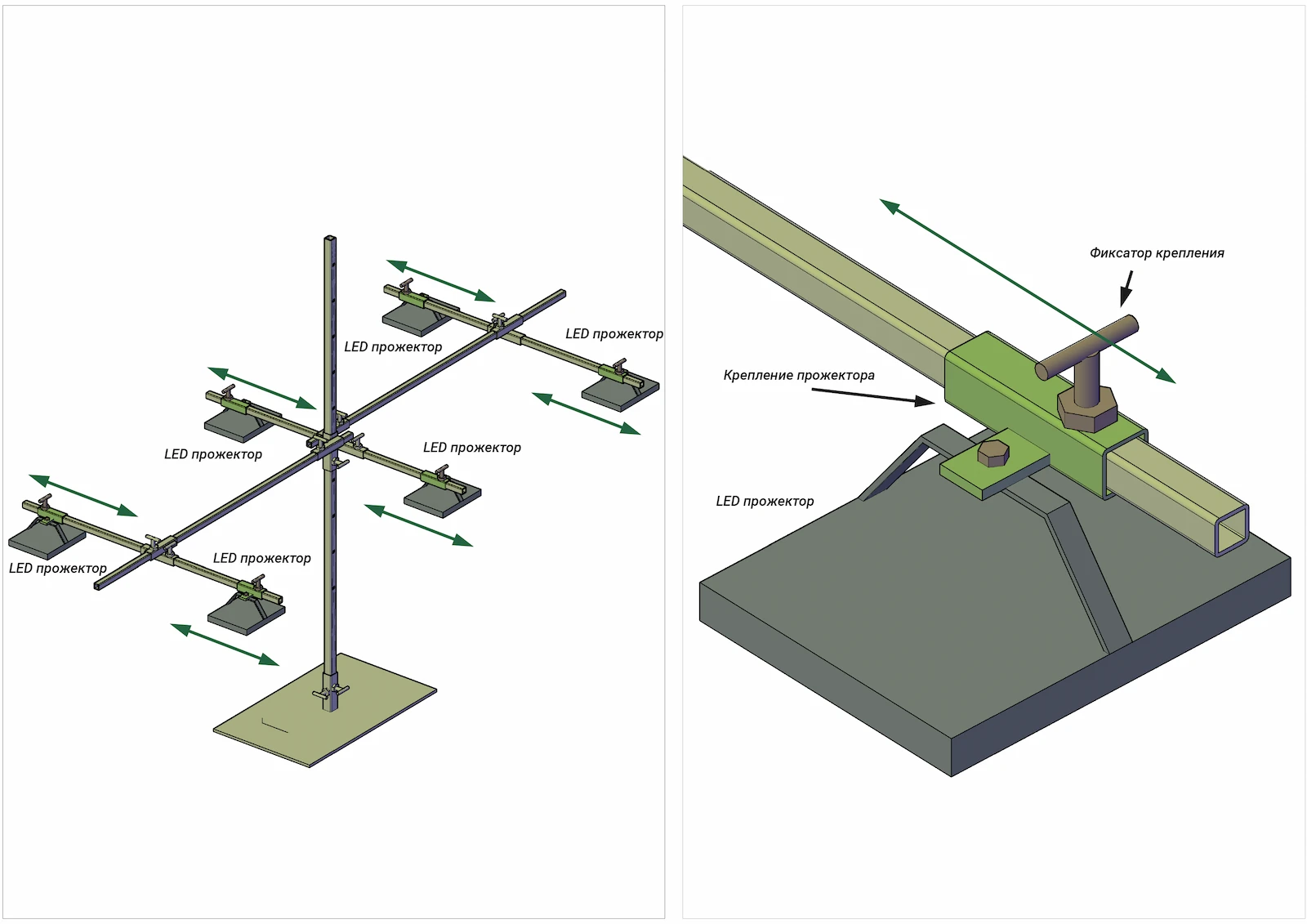 LED прожектор

LED прожектор

LED прожектор

LED прожектор

LED прожектор

LED прожектор

Фиксатор крепления

Крепление прожектора

LED прожектор