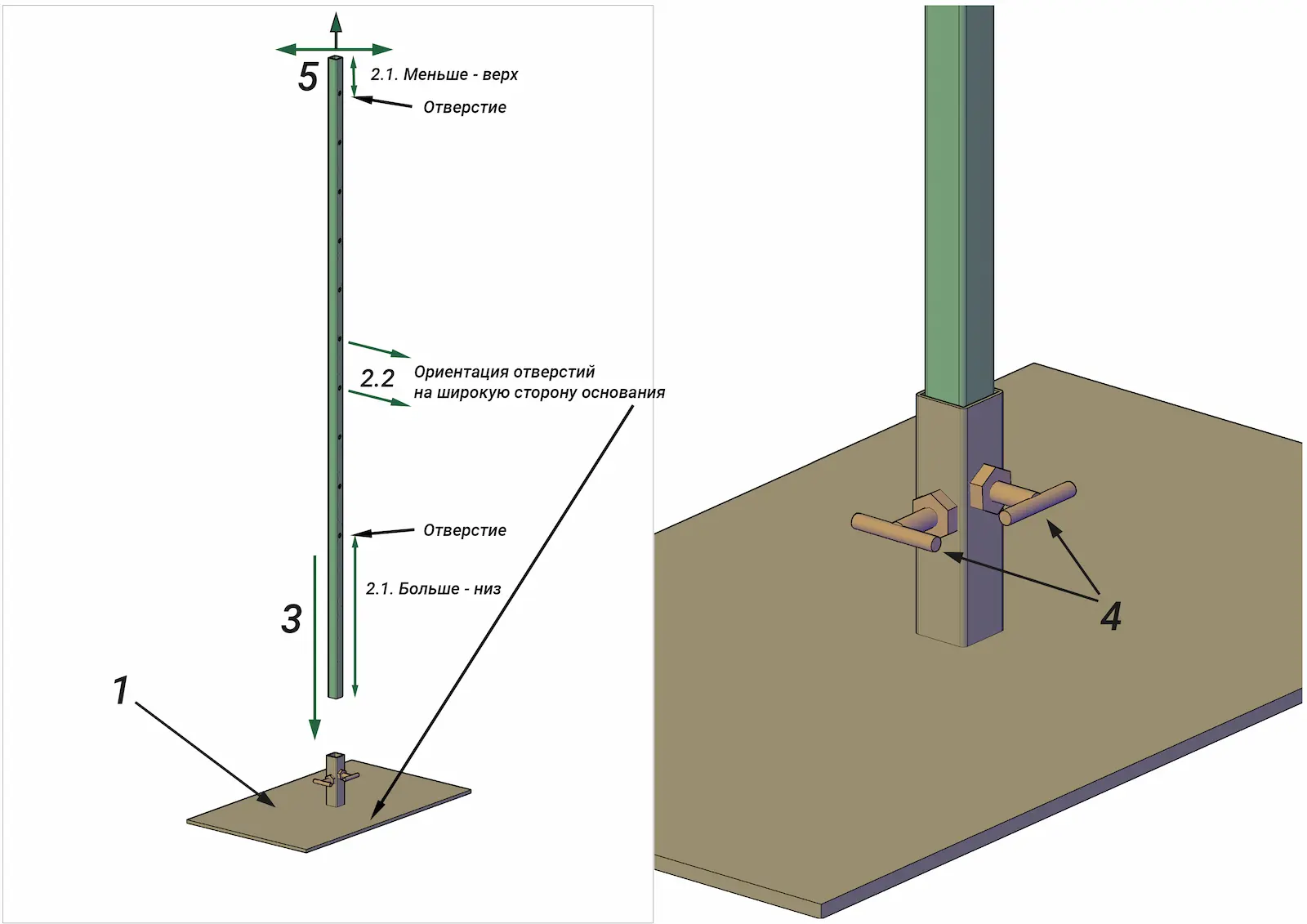 5

2.1. Меньше - верх

Отверстие

2.2

Ориентация отверстий
на широкую сторону основания

Отверстие

2.1. Больше - низ

3

1

4