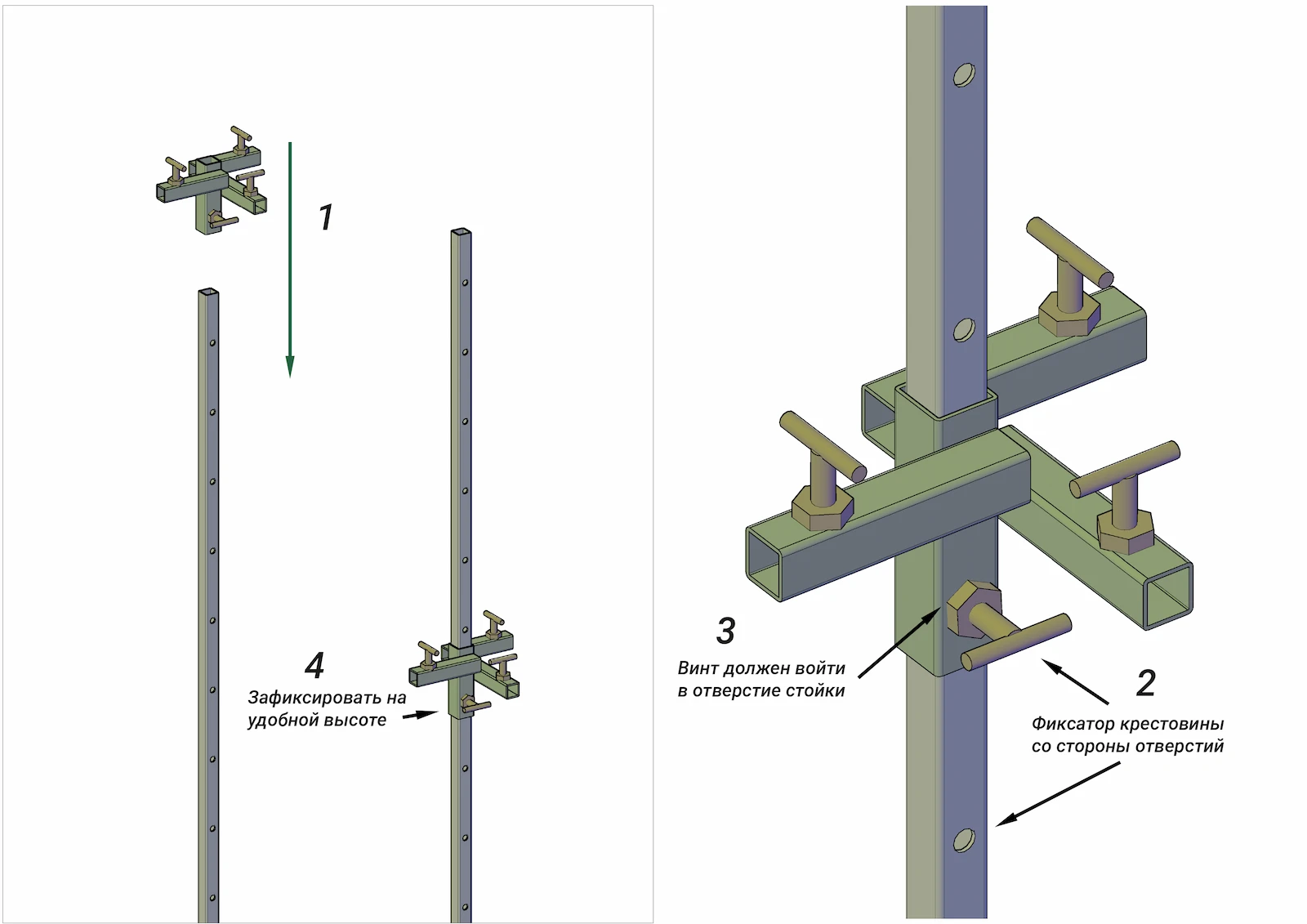 1

4

Зафиксировать на удобной высоте

3

Винт должен войти в отверстие стойки

2

Фиксатор крестовины со стороны отверстий