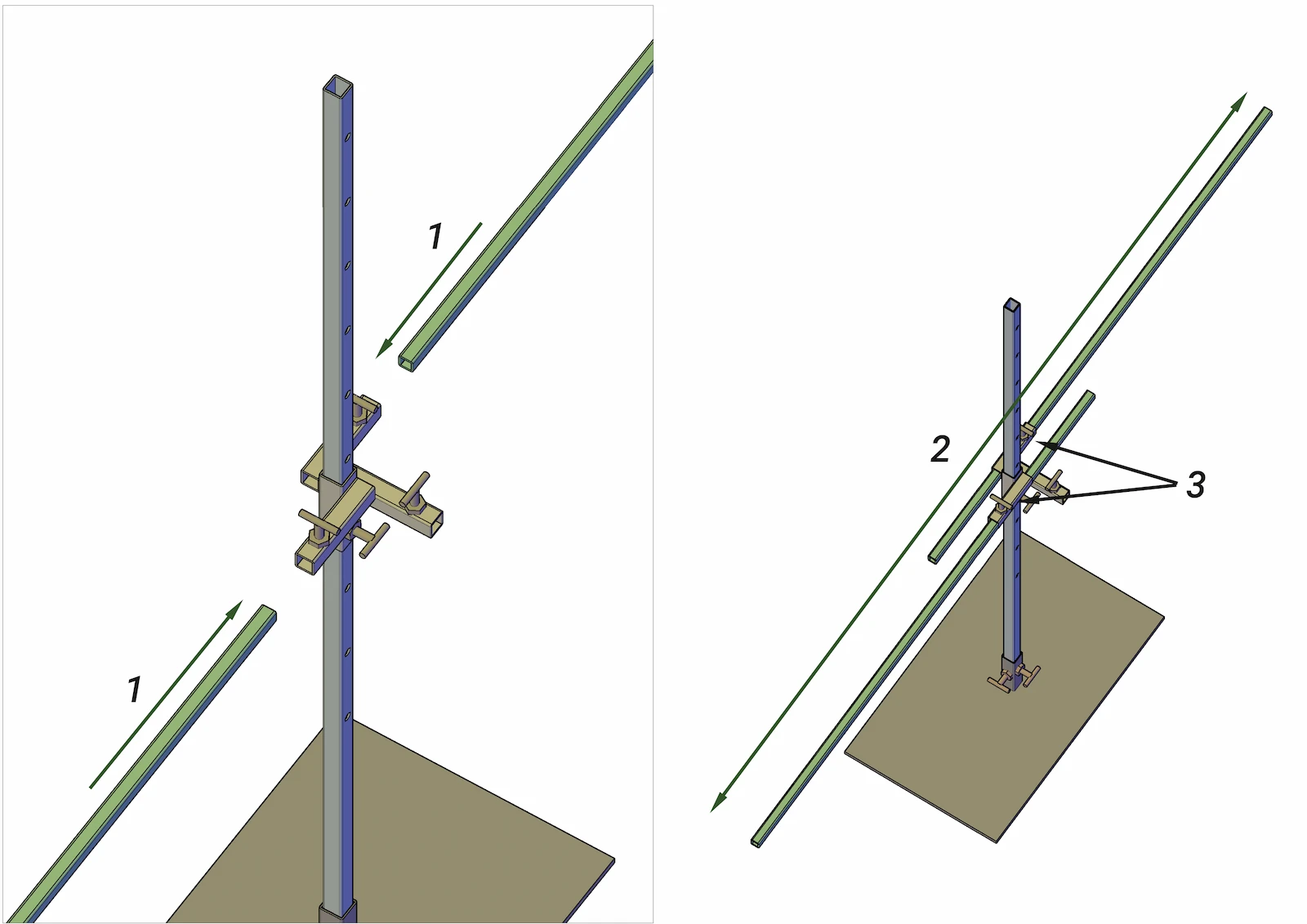 1

1

2

3