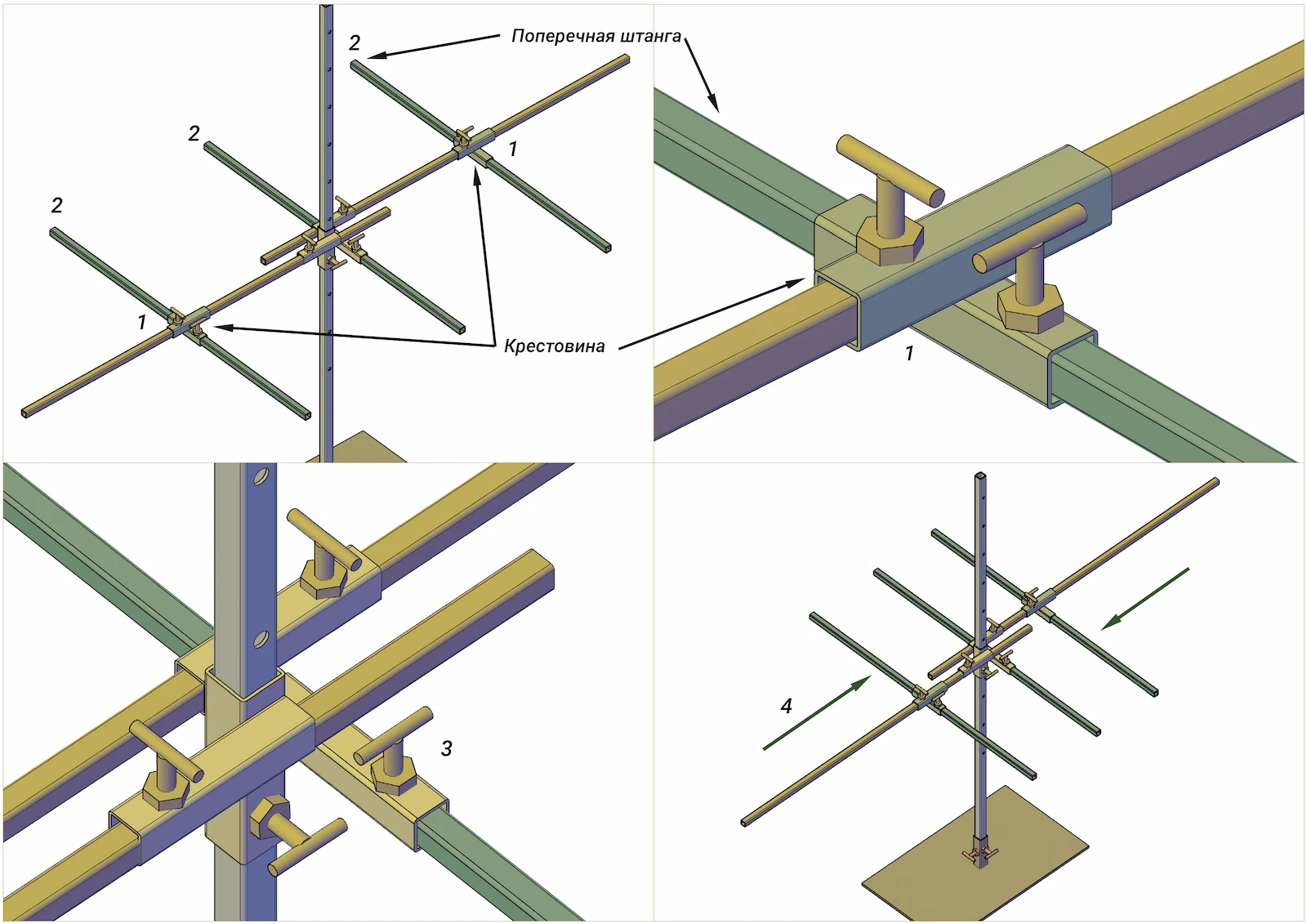 2
Поперечная штанга
2
1
2
1
Крестовина
1
3
4